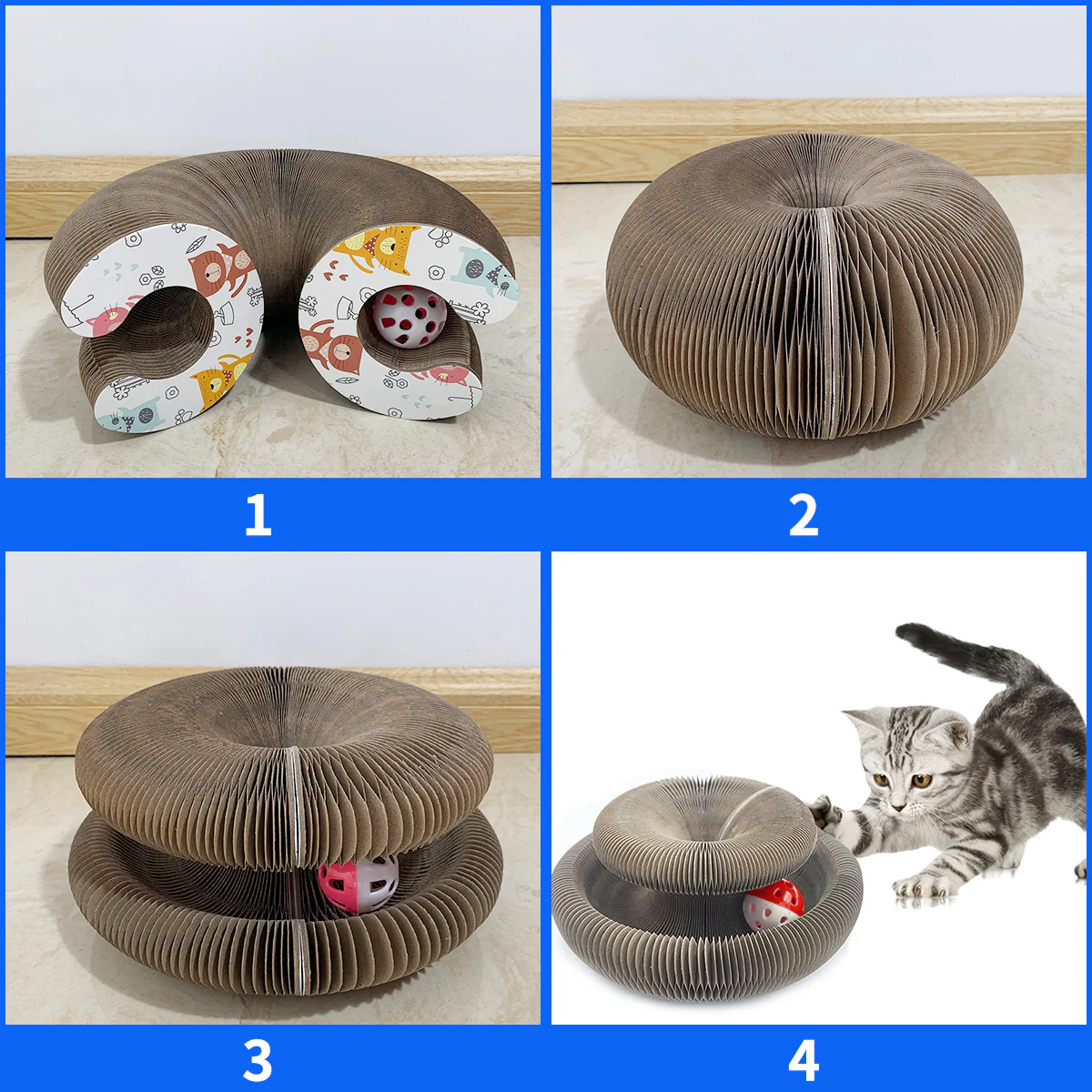 1

2

3

4